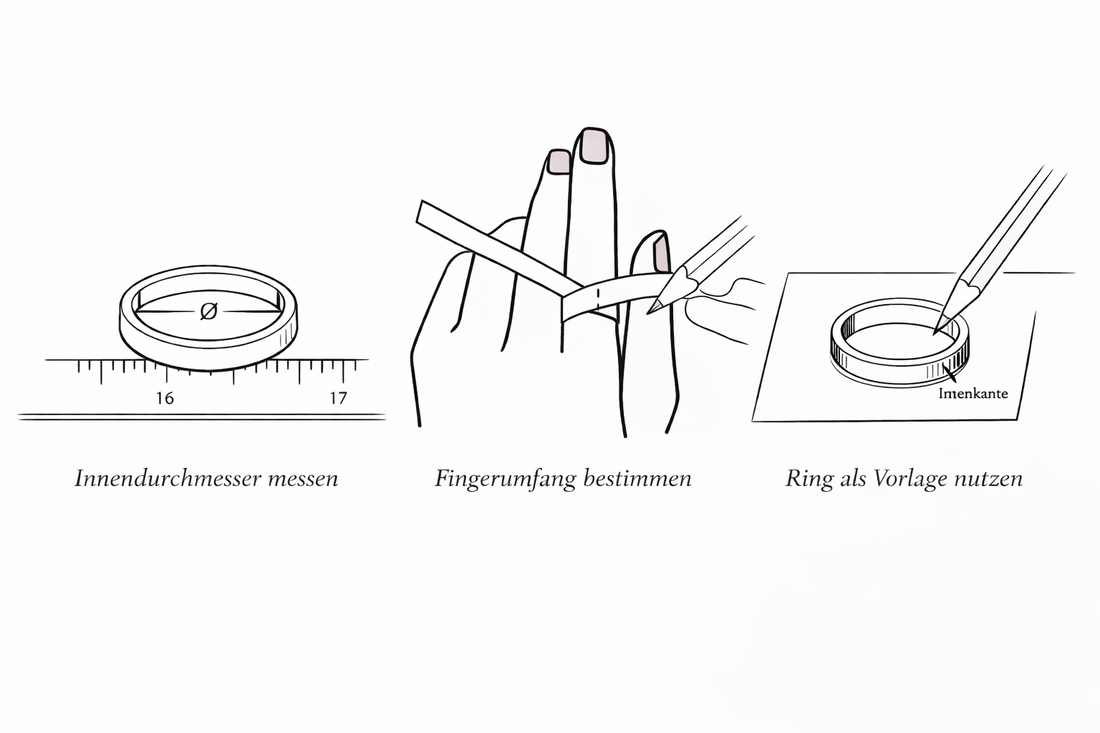 Ø

16

17

Innendurchmesser messen

Fingerumfang bestimmen

Imenkante

Ring als Vorlage nutzen